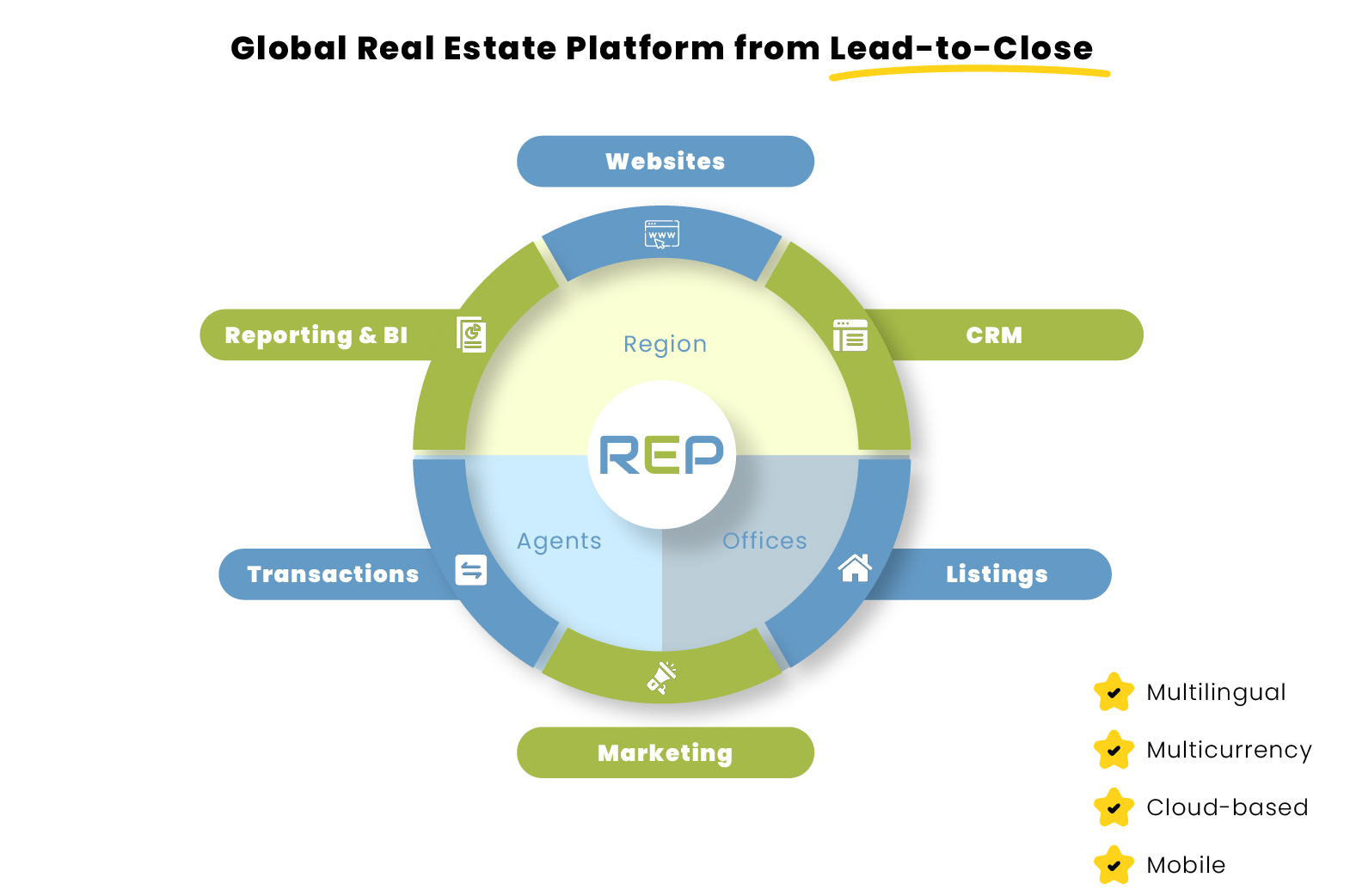 Global Real Estate Platform from Lead-to-Close

Websites

www

Reporting & BI

CRM

Region

REP

Agents

Offices

Transactions

Listings

Marketing

Multilingual

Multicurrency

Cloud-based

Mobile